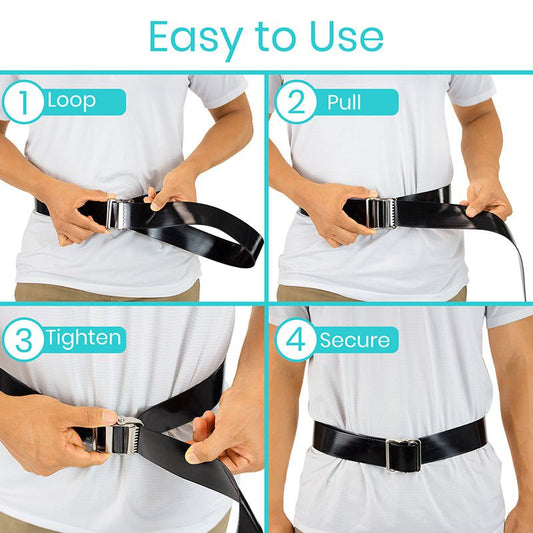 Easy to Use

1 Loop

2 Pull

3 Tighten

4 Secure