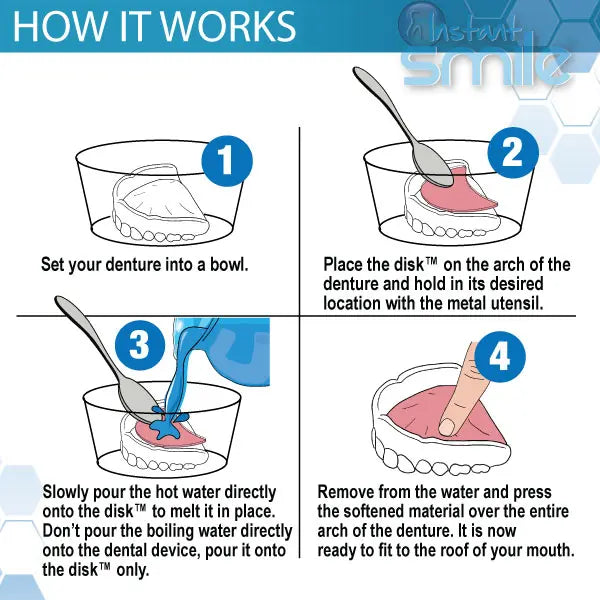 HOW IT WORKS

Instant smile

1

Set your denture into a bowl.

2

Place the disk™ on the arch of the denture and hold in its desired location with the metal utensil.

3

Slowly pour the hot water directly onto the disk™ to melt it in place. Don't pour the boiling water directly onto the dental device, pour it onto the disk™ only.

4

Remove from the water and press the softened material over the entire arch of the denture. It is now ready to fit to the roof of your mouth.