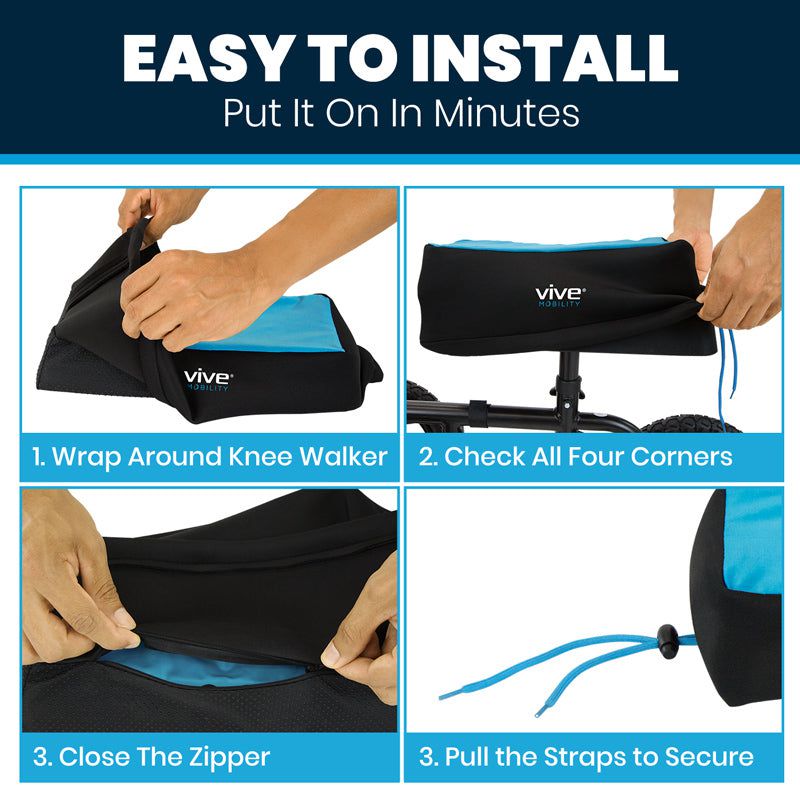 EASY TO INSTALL
Put It On In Minutes

vive MOBILITY

1. Wrap Around Knee Walker

vive MOBILITY

2. Check All Four Corners

3. Close The Zipper

3. Pull the Straps to Secure