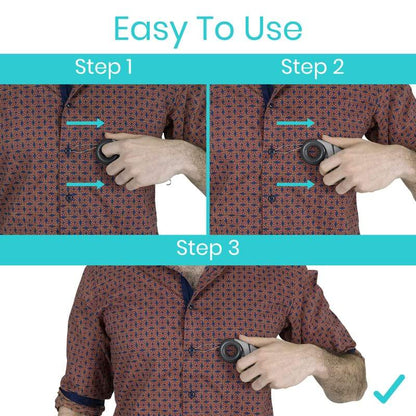 Easy To Use

Step 1

Step 2

Step 3