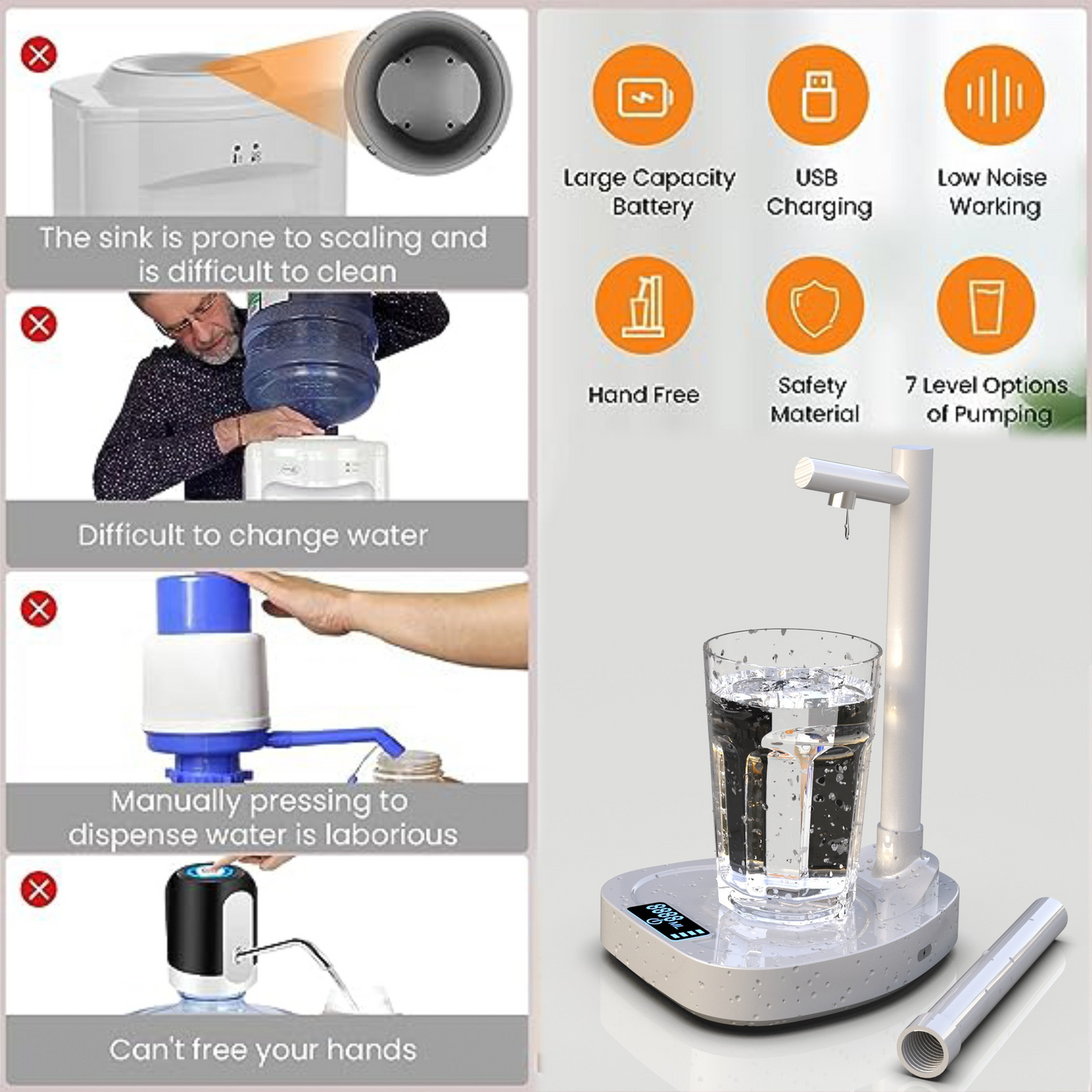 The sink is prone to scaling and is difficult to clean

Difficult to change water

Manually pressing to dispense water is laborious

Can't free your hands

Large Capacity Battery

USB Charging

Low Noise Working

Hand Free

Safety Material

7 Level Options of Pumping

8888 ML