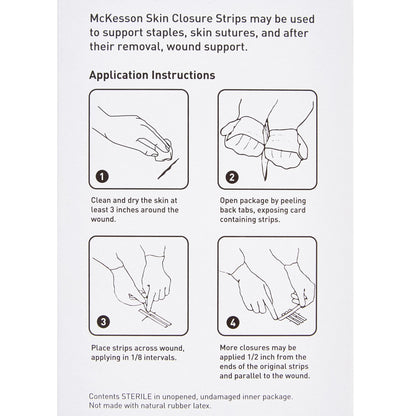 McKesson Skin Closure Strips may be used to support staples, skin sutures, and after their removal, wound support.

Application Instructions

1

Clean and dry the skin at least 3 inches around the wound.

2

Open package by peeling back tabs, exposing card containing strips.

3

Place strips across wound, applying in 1/8 intervals.

4

More closures may be applied 1/2 inch from the ends of the original strips and parallel to the wound.

Contents STERILE in unopened, undamaged inner package.
Not made with natural rubber latex.