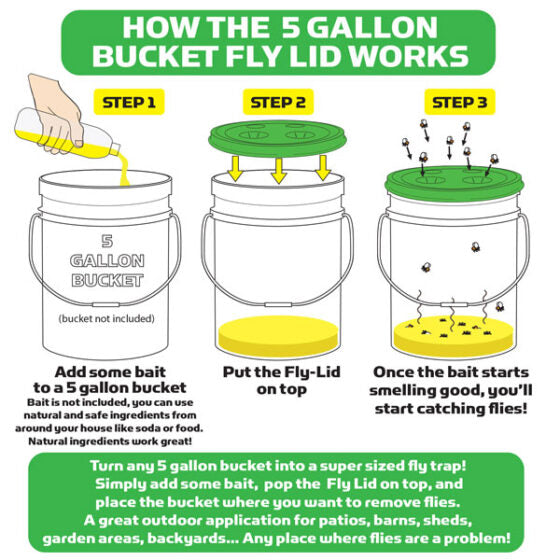 HOW THE 5 GALLON BUCKET FLY LID WORKS

STEP 1

5 GALLON BUCKET

(bucket not included)

Add some bait to a 5 gallon bucket

Bait is not included, you can use natural and safe ingredients from around your house like soda or food. Natural ingredients work great!

STEP 2

Put the Fly-Lid on top

STEP 3

Once the bait starts smelling good, you'll start catching flies!

Turn any 5 gallon bucket into a super sized fly trap! Simply add some bait, pop the Fly Lid on top, and place the bucket where you want to remove flies. A great outdoor application for patios, barns, sheds, garden areas, backyards... Any place where flies are a problem!