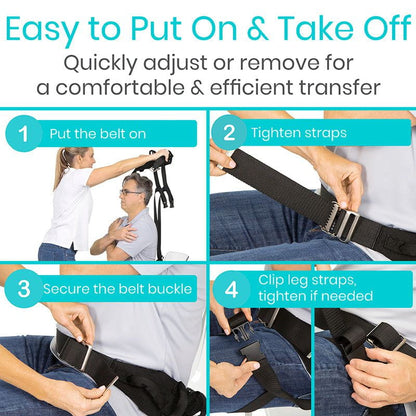 Easy to Put On & Take Off

Quickly adjust or remove for a comfortable & efficient transfer

1 Put the belt on

2 Tighten straps

3 Secure the belt buckle

4 Clip leg straps, tighten if needed