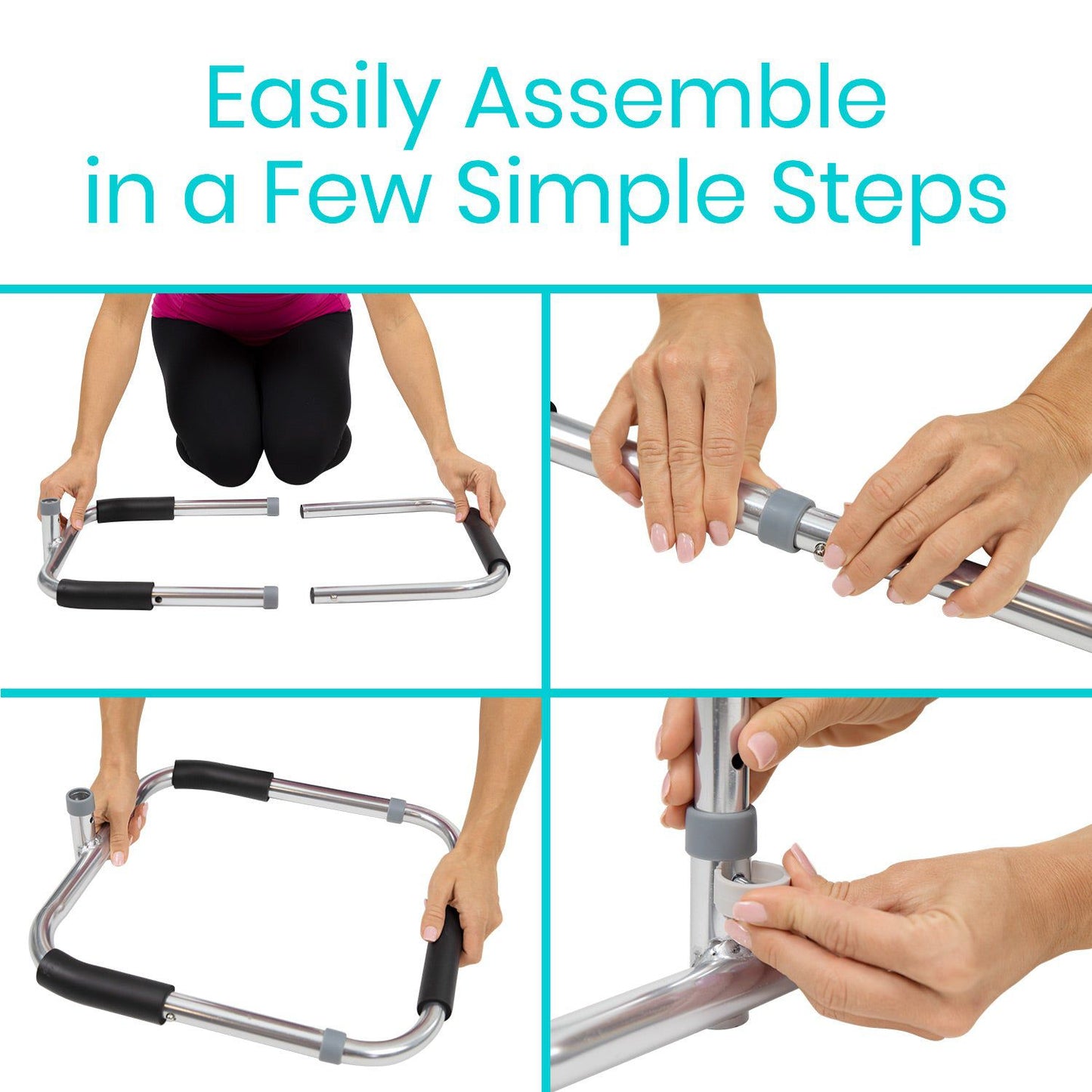 Easily Assemble in a Few Simple Steps