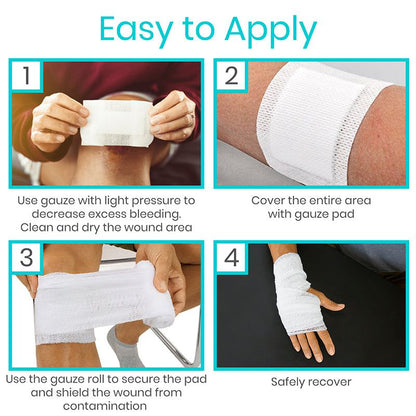 Easy to Apply

1

Use gauze with light pressure to decrease excess bleeding. Clean and dry the wound area

2

Cover the entire area with gauze pad

3

Use the gauze roll to secure the pad and shield the wound from contamination

4

Safely recover