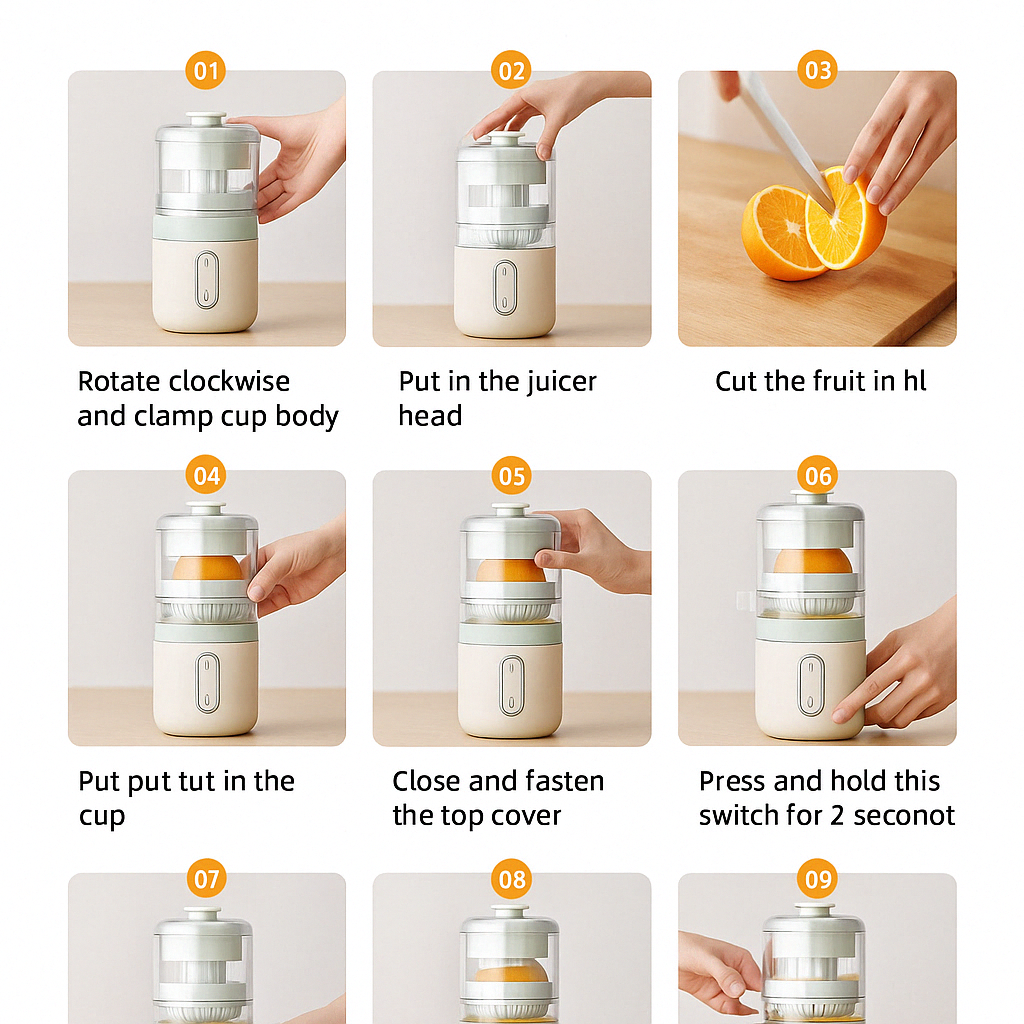 01

Rotate clockwise and clamp cup body

02

Put in the juicer head

03

Cut the fruit in hl

04

Put put tut in the cup

05

Close and fasten the top cover

06

Press and hold this switch for 2 seconot

07

08

09